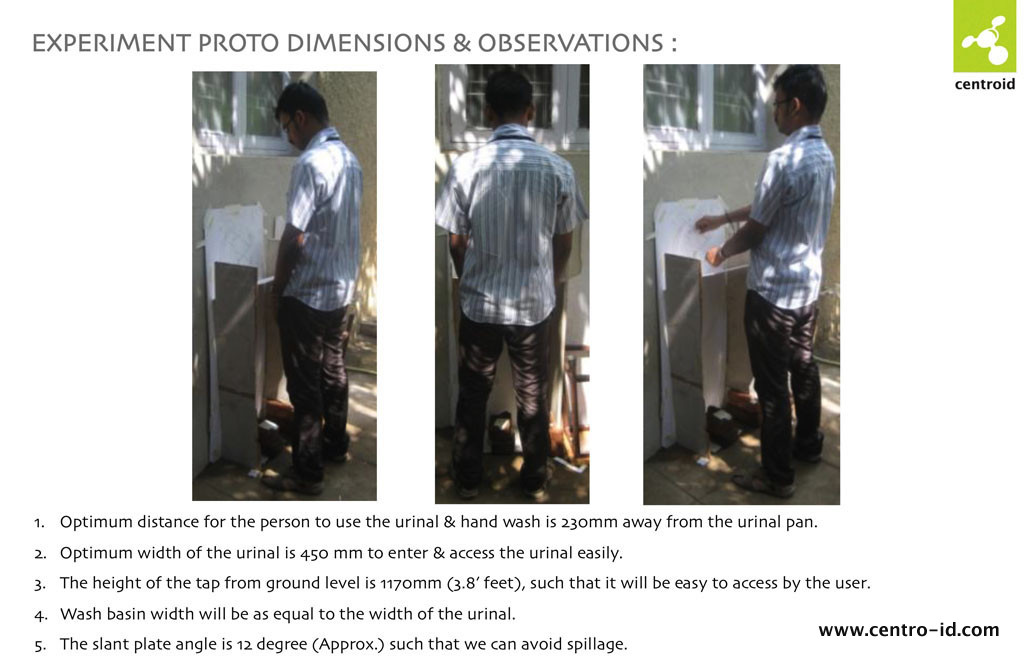 EXPERIMENT PROTO DIMENSIONS & OBSERVATIONS :

centroid

1. Optimum distance for the person to use the urinal & hand wash is 230mm away from the urinal pan.

2. Optimum width of the urinal is 450 mm to enter & access the urinal easily.

3. The height of the tap from ground level is 1170mm (3.8' feet), such that it will be easy to access by the user.

4. Wash basin width will be as equal to the width of the urinal.

5. The slant plate angle is 12 degree (Approx.) such that we can avoid spillage.

www.centro-id.com