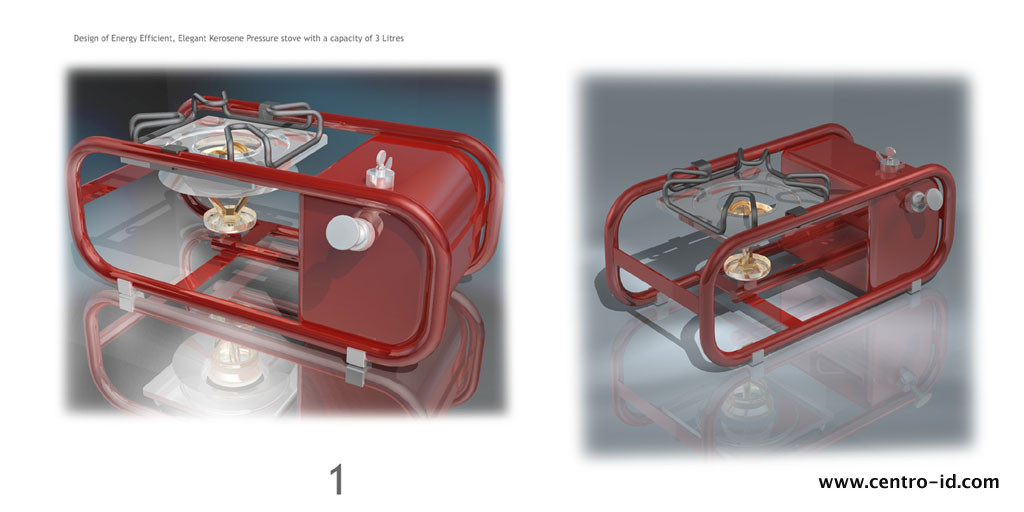 Design of Energy Efficient, Elegant Kerosene Pressure stove with a capacity of 3 Litres

1

www.centro-id.com