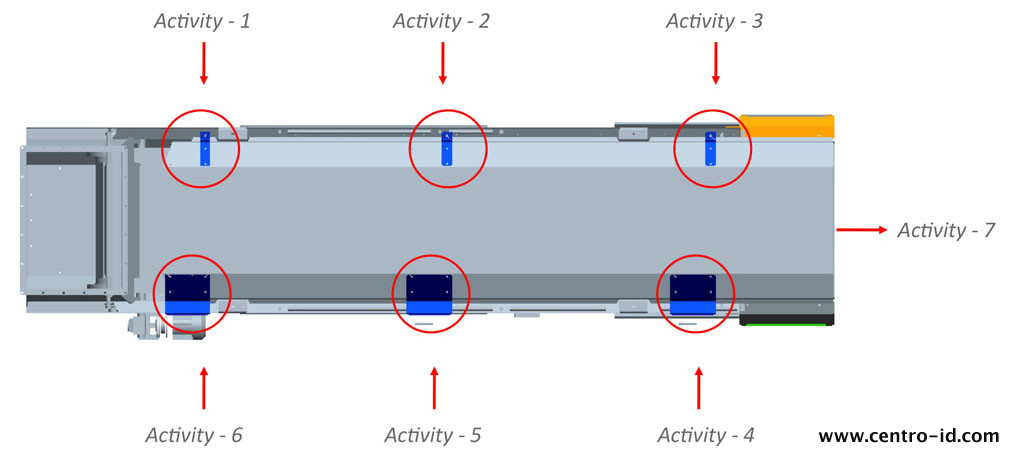 Activity - 1
Activity - 2
Activity - 3
Activity - 7
Activity - 6
Activity - 5
Activity - 4
www.centro-id.com