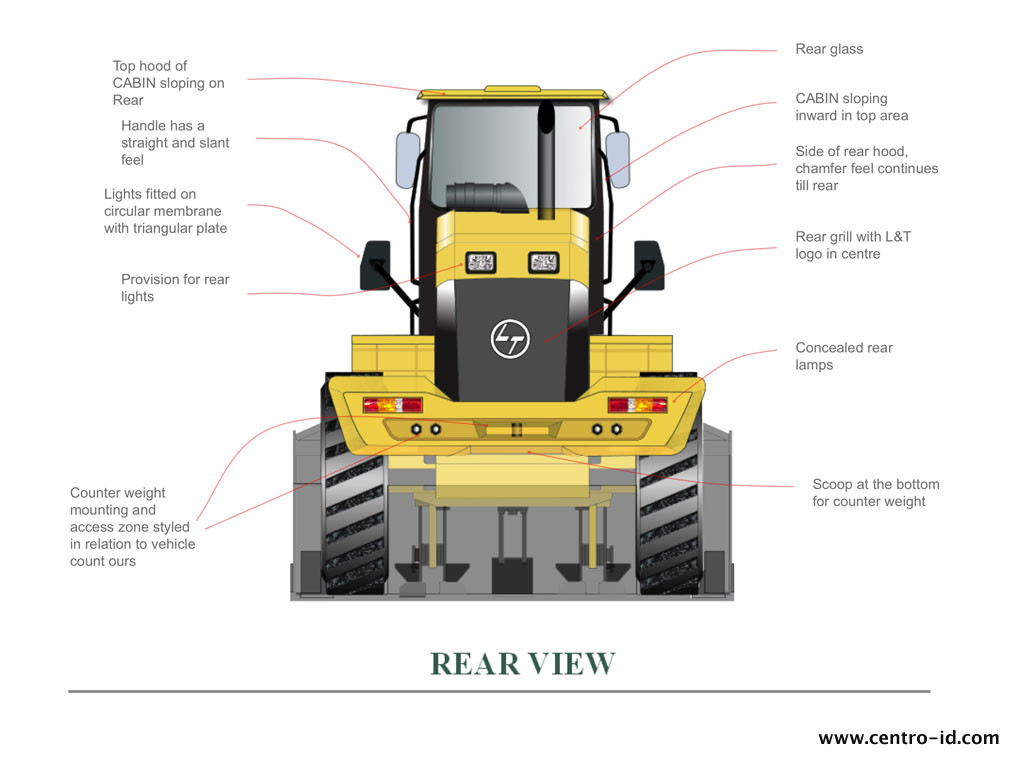 Top hood of CABIN sloping on Rear

Handle has a straight and slant feel

Lights fitted on circular membrane with triangular plate

Provision for rear lights

Counter weight mounting and access zone styled in relation to vehicle count ours

Rear glass

CABIN sloping inward in top area

Side of rear hood, chamfer feel continues till rear

Rear grill with L&T logo in centre

Concealed rear lamps

Scoop at the bottom for counter weight

LT

REAR VIEW

www.centro-id.com