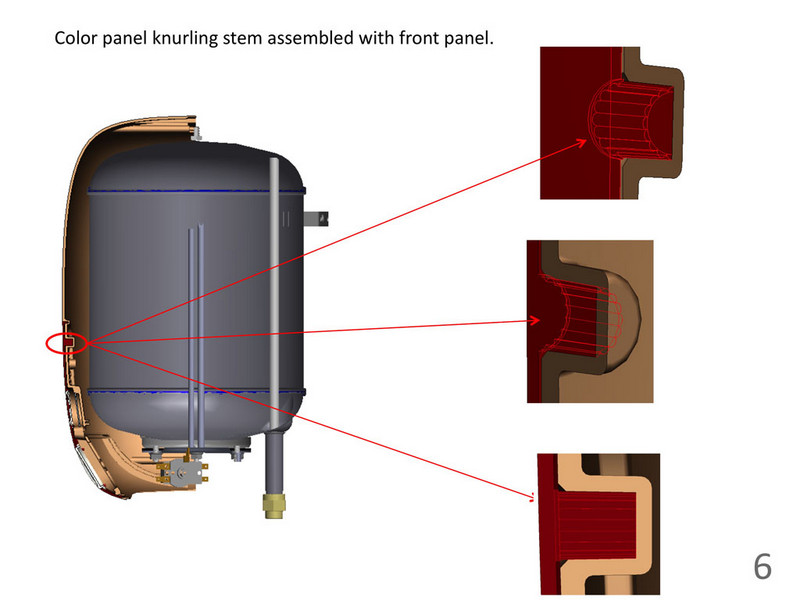 Color panel knurling stem assembled with front panel.

6